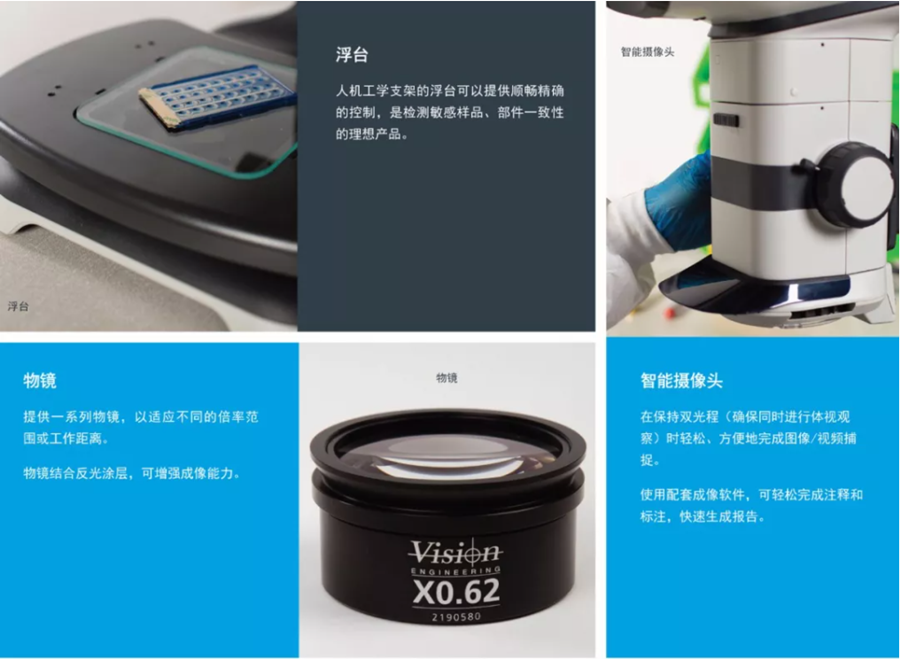 浮台

浮台

人机工学支架的浮台可以提供顺畅精确的控制，是检测敏感样品、部件一致性的理想产品。

智能摄像头

物镜

提供一系列物镜，以适应不同的倍率范围或工作距离。

物镜结合反光涂层，可增强成像能力。

物镜

Vision
ENGINEERING
X0.62
2190580

智能摄像头

在保持双光程（确保同时进行体视观察）时轻松、方便地完成图像/视频捕捉。

使用配套成像软件，可轻松完成注释和标注，快速生成报告。